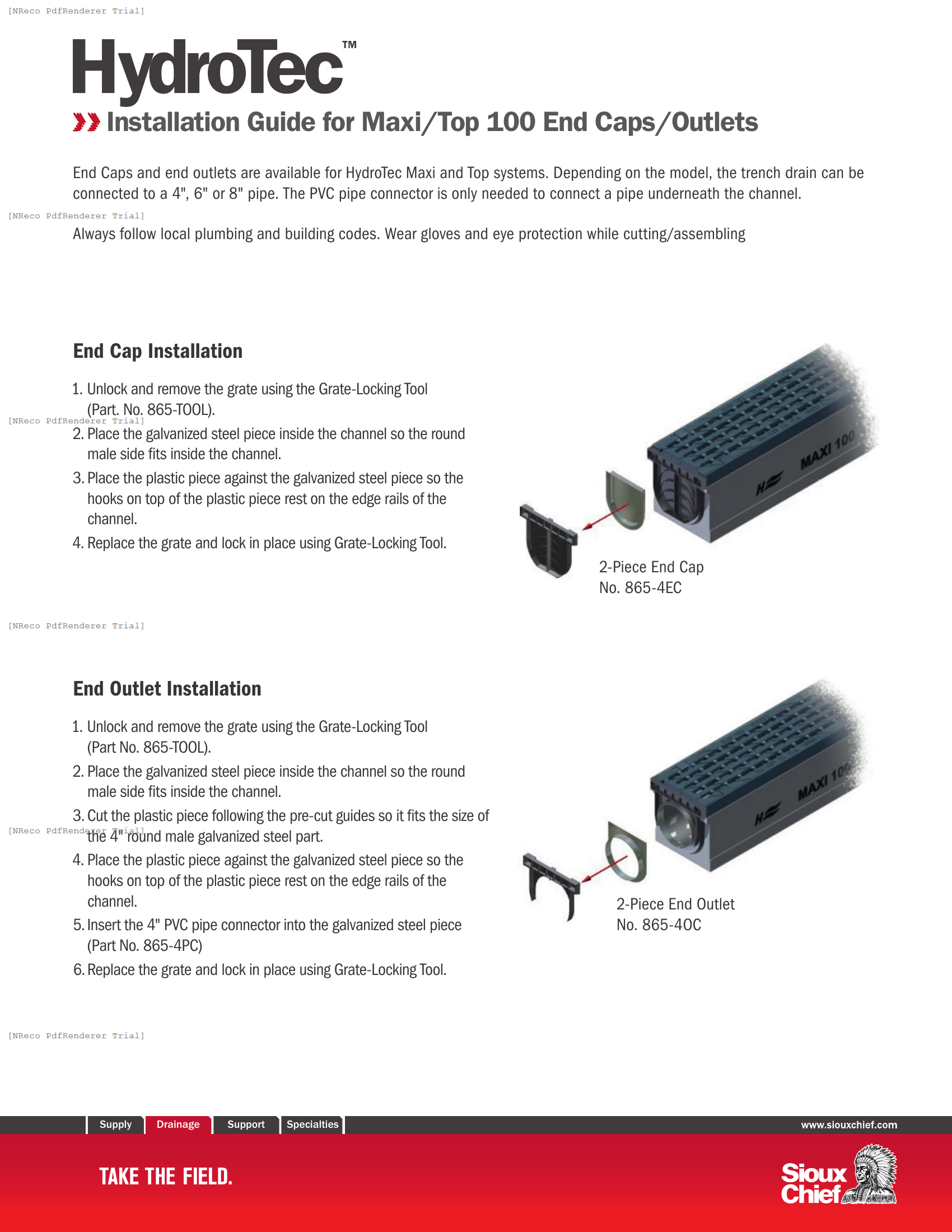 [NReco PdfRenderer Trial]

HydroTec™

Installation Guide for Maxi/Top 100 End Caps/Outlets

End Caps and end outlets are available for HydroTec Maxi and Top systems. Depending on the model, the trench drain can be connected to a 4", 6" or 8" pipe. The PVC pipe connector is only needed to connect a pipe underneath the channel.

[NReco PdfRenderer Trial]

Always follow local plumbing and building codes. Wear gloves and eye protection while cutting/assembling

End Cap Installation

1. Unlock and remove the grate using the Grate-Locking Tool (Part. No. 865-TOOL).

[NReco PdfRenderer Trial]

2. Place the galvanized steel piece inside the channel so the round male side fits inside the channel.
3. Place the plastic piece against the galvanized steel piece so the hooks on top of the plastic piece rest on the edge rails of the channel.
4. Replace the grate and lock in place using Grate-Locking Tool.

MAXI 100

2-Piece End Cap
No. 865-4EC

[NReco PdfRenderer Trial]

End Outlet Installation

1. Unlock and remove the grate using the Grate-Locking Tool (Part No. 865-TOOL).
2. Place the galvanized steel piece inside the channel so the round male side fits inside the channel.
3. Cut the plastic piece following the pre-cut guides so it fits the size of the 4" round male galvanized steel part.

[NReco PdfRenderer Trial]

4. Place the plastic piece against the galvanized steel piece so the hooks on top of the plastic piece rest on the edge rails of the channel.
5. Insert the 4" PVC pipe connector into the galvanized steel piece (Part No. 865-4PC)
6. Replace the grate and lock in place using Grate-Locking Tool.

MAXI 100

2-Piece End Outlet
No. 865-4OC

[NReco PdfRenderer Trial]

Supply Drainage Support Specialties www.siouxchief.com

TAKE THE FIELD.

Sioux Chief